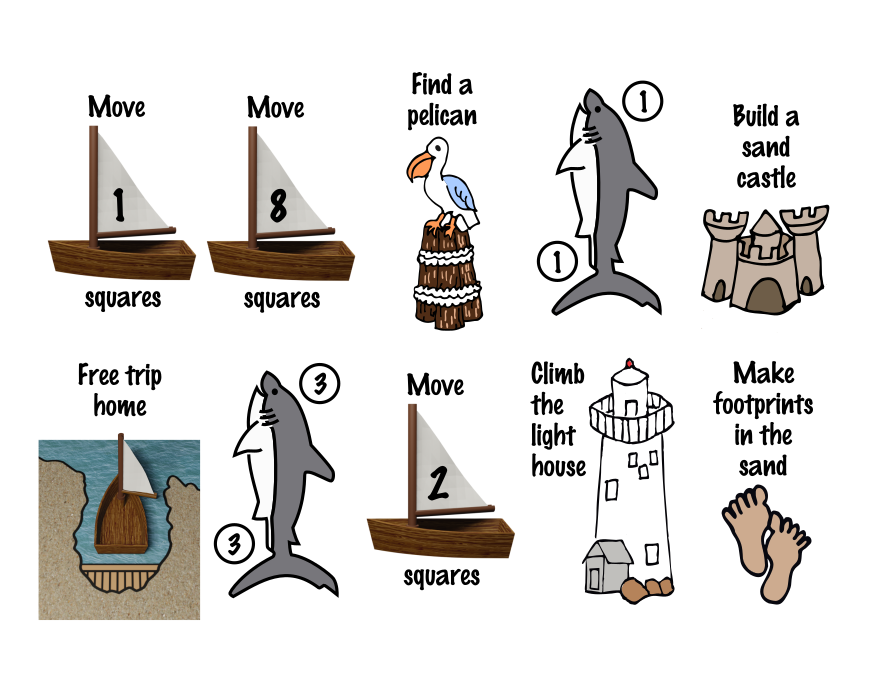 Move
1
squares

Move
8
squares

Find a pelican

1
1

Build a sand castle

Free trip home

3
3

Move
2
squares

Climb the light house

Make footprints in the sand